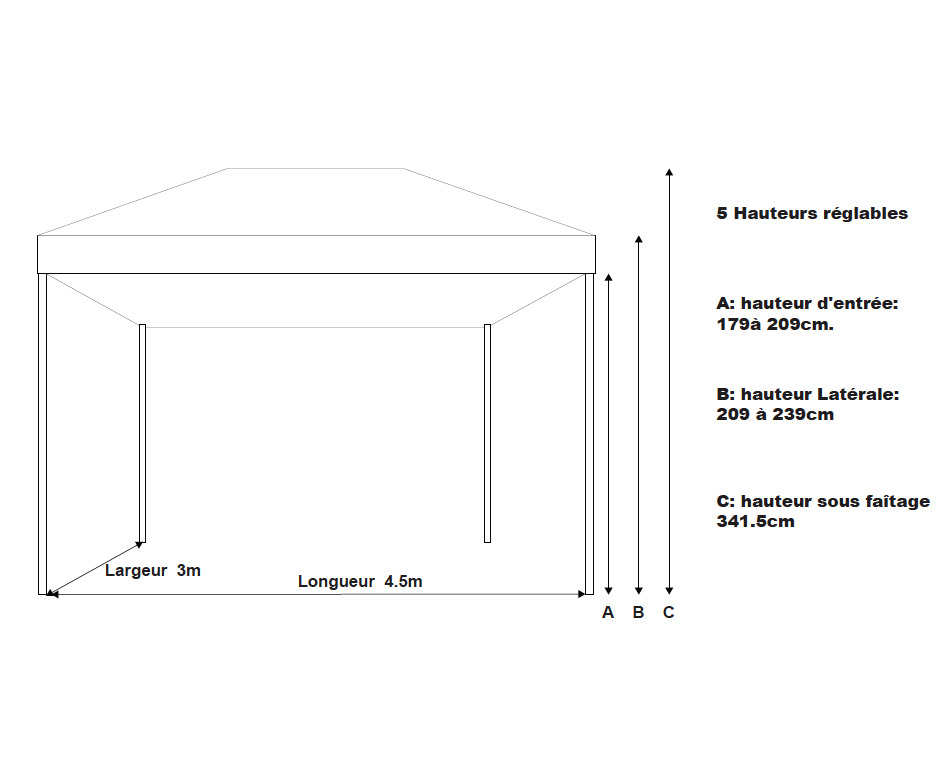 Largeur 3m

Longueur 4.5m

A B C

5 Hauteurs réglables

A: hauteur d'entrée: 179à 209cm.

B: hauteur Latérale: 209 à 239cm

C: hauteur sous faîtage 341.5cm