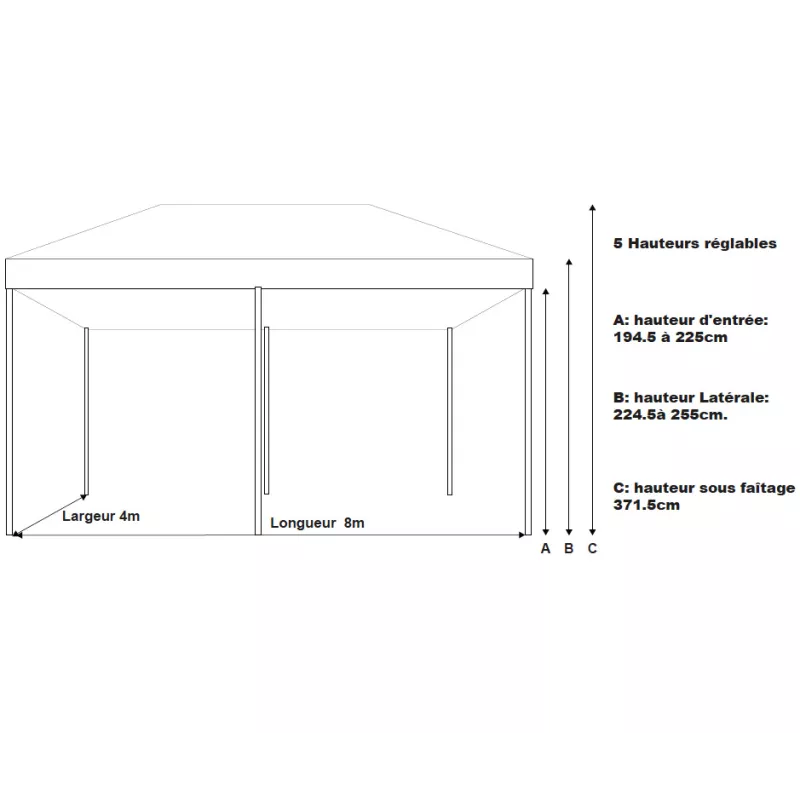 Largeur 4m

Longueur 8m

A B C

5 Hauteurs réglables

A: hauteur d'entrée: 194.5 à 225cm

B: hauteur Latérale: 224.5à 255cm.

C: hauteur sous faîtage 371.5cm