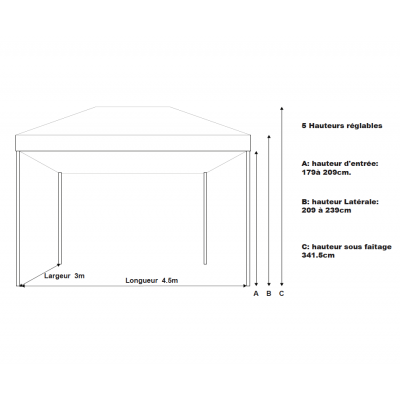 Largeur 3m

Longueur 4.5m

A B C

5 Hauteurs réglables

A: hauteur d'entrée: 179à 209cm.

B: hauteur Latérale: 209 à 239cm

C: hauteur sous faitage 341.5cm